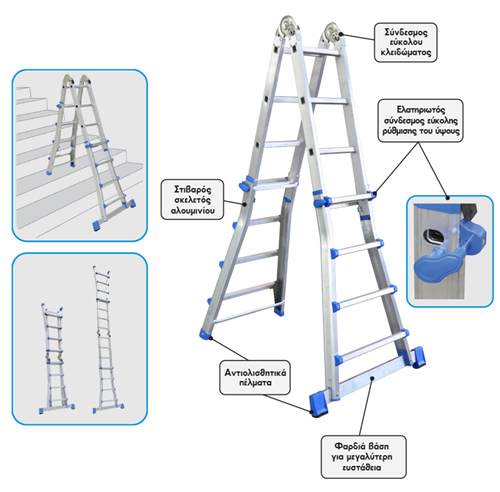 Σύνδεσμος εύκολου κλειδώματος

Ελατηριωτός σύνδεσμος εύκολης ρύθμισης του ύψους

Στιβαρός σκελετός αλουμινίου

Αντιολισθητικά πέλματα

Φαρδιά βάση για μεγαλύτερη ευστάθεια