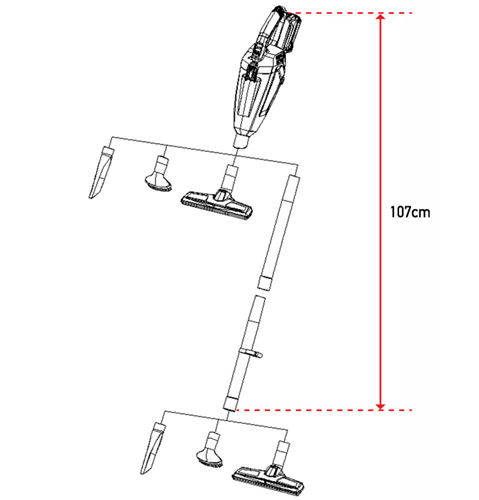 107cm