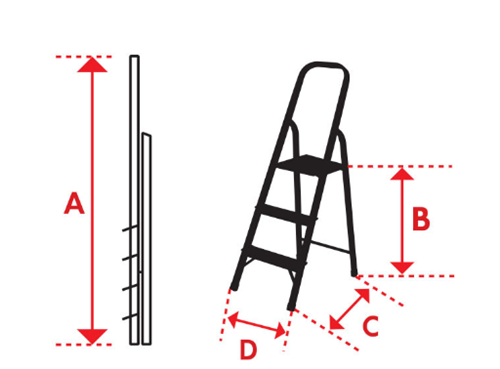 A
B
C
D