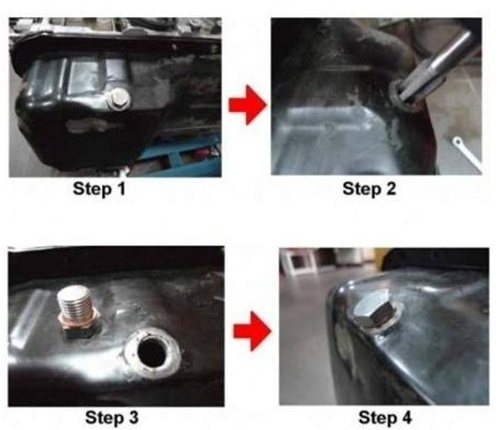 Step 1

Step 2

Step 3

Step 4